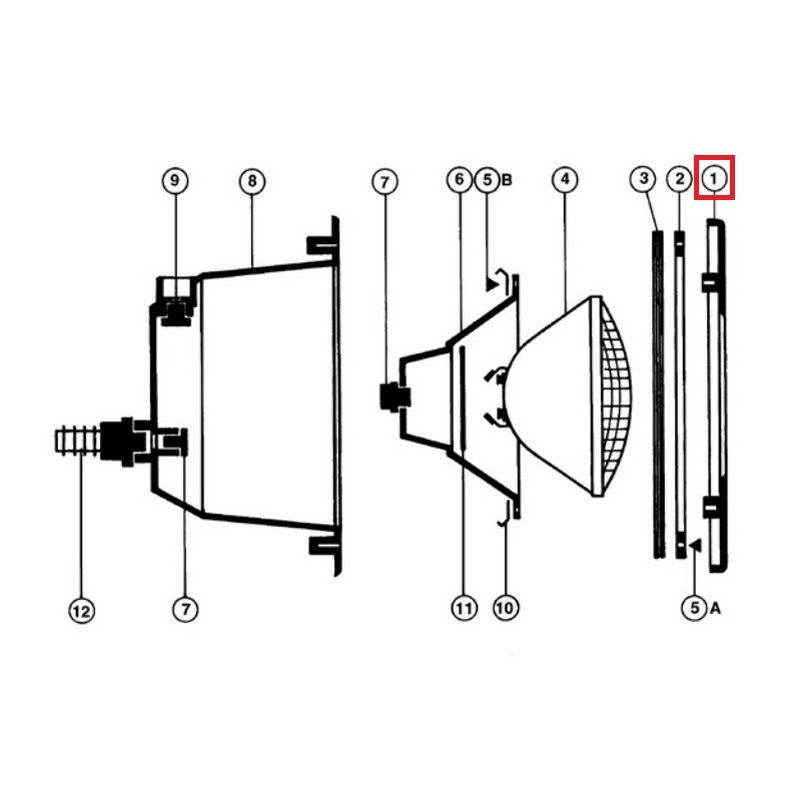 9
8
7
6
5 B
4
3
2
1
12
7
11
10
5 A