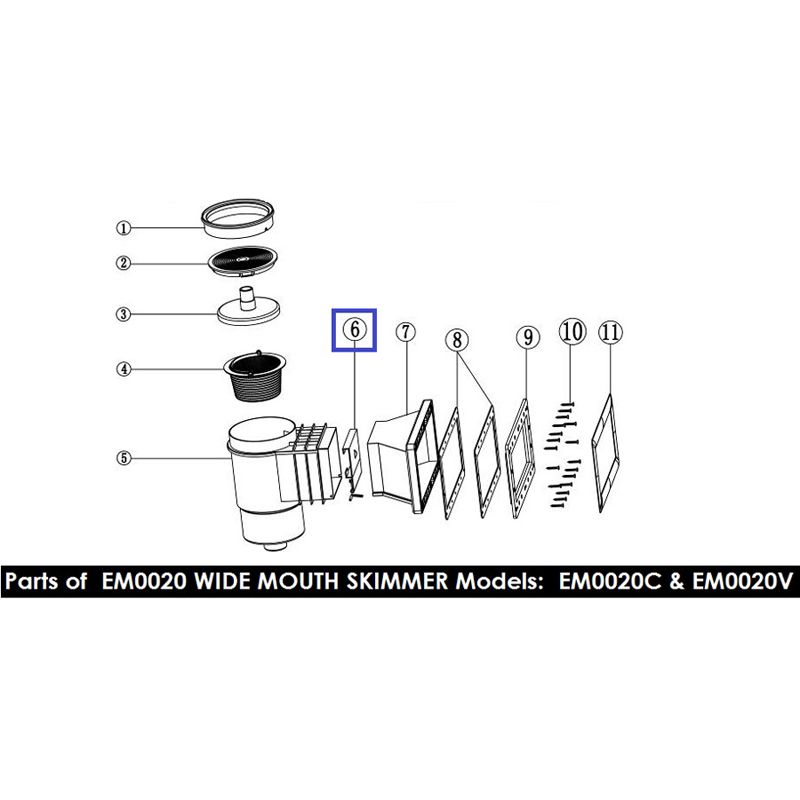 ①
②
③
④
⑤
6
7
8
9
10
11

Parts of EM0020 WIDE MOUTH SKIMMER Models: EM0020C & EM0020V