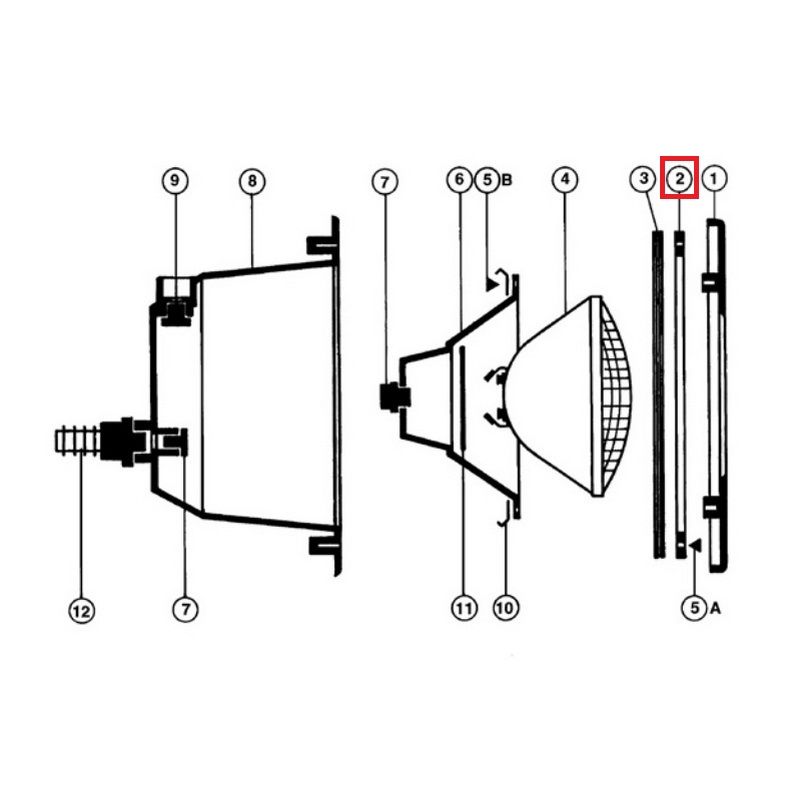 9
8
7
6
5 B
4
3
2
1
12
7
11
10
5 A