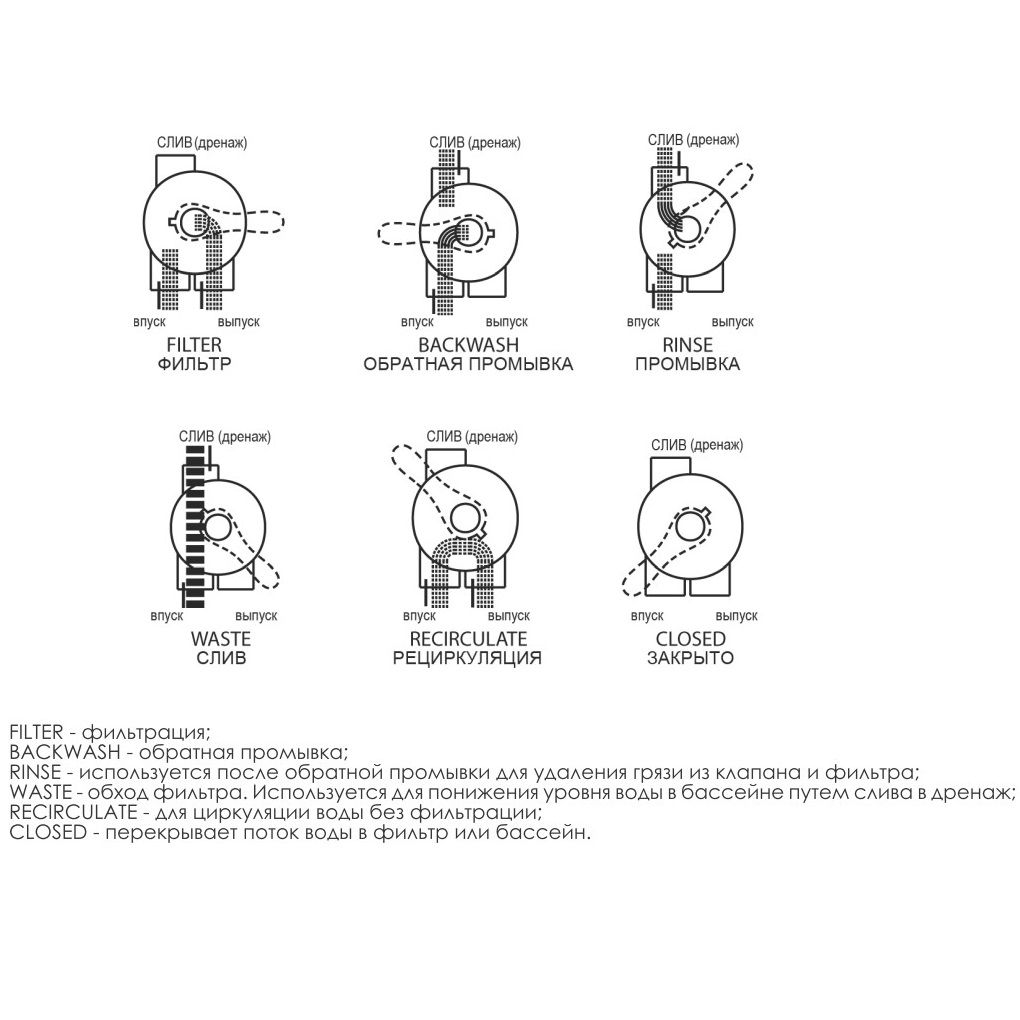 СЛИВ (дренаж)

впуск выпуск

FILTER
ФИЛЬТР

СЛИВ (дренаж)

впуск выпуск

BACKWASH
ОБРАТНАЯ ПРОМЫВКА

СЛИВ (дренаж)

впуск выпуск

RINSE
ПРОМЫВКА

СЛИВ (дренаж)

впуск выпуск

WASTE
СЛИВ

СЛИВ (дренаж)

впуск выпуск

RECIRCULATE
РЕЦИРКУЛЯЦИЯ

СЛИВ (дренаж)

впуск выпуск

CLOSED
ЗАКРЫТО

FILTER - фильтрация;
BACKWASH - обратная промывка;
RINSE - используется после обратной промывки для удаления грязи из клапана и фильтра;
WASTE - обход фильтра. Используется для понижения уровня воды в бассейне путем слива в дренаж;
RECIRCULATE - для циркуляции воды без фильтрации;
CLOSED - перекрывает поток воды в фильтр или бассейн.