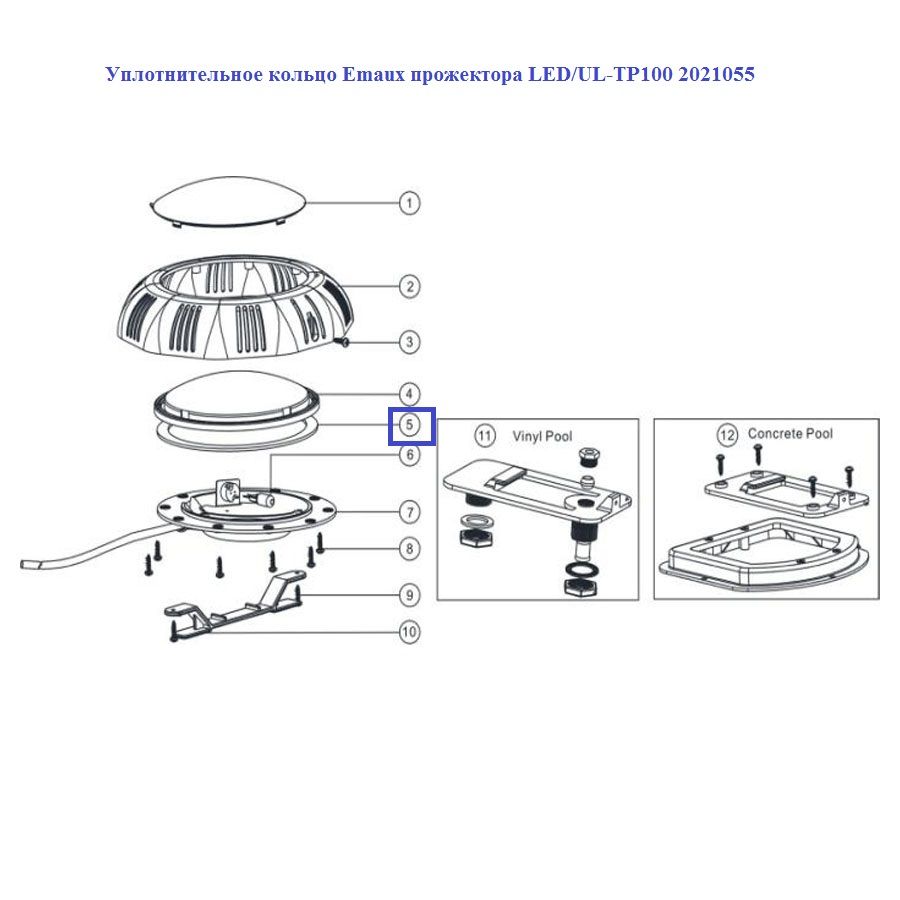 Уплотнительное кольцо Emaux прожектора LED/UL-TP100 2021055

1
2
3
4
5
6
7
8
9
10

11 Vinyl Pool

12 Concrete Pool