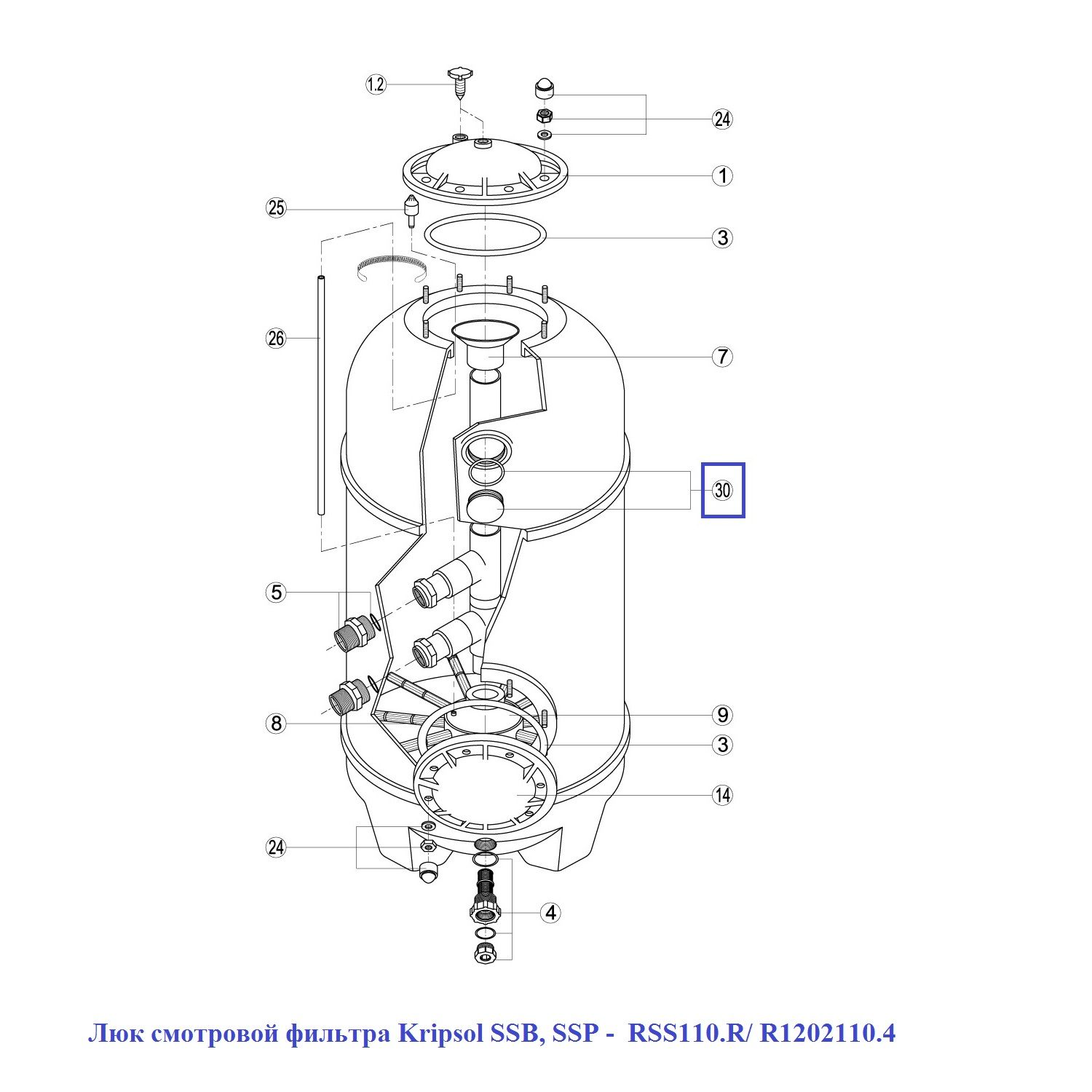 1.2

24

1

25

3

26

7

30

5

8

9

3

14

24

4

Люк смотровой фильтра Kripsol SSB, SSP - RSS110.R/ R1202110.4