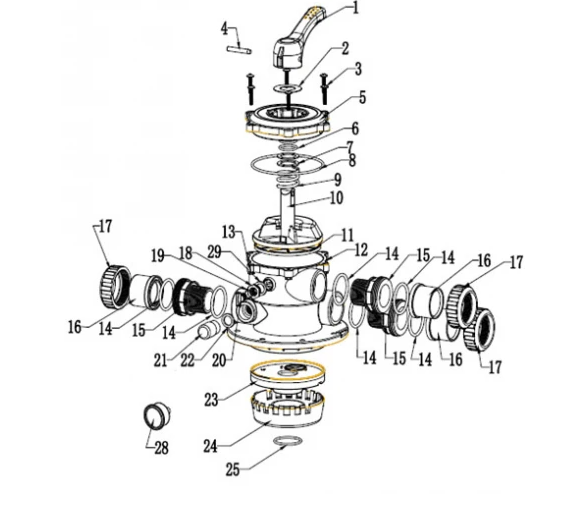 1
4
2
3
5
6
7
8
9
10
17
13
11
19
18
29
12
14
15
14
16
17
16
14
15
14
21
22
20
14
15
14
16
17
23
28
24
25