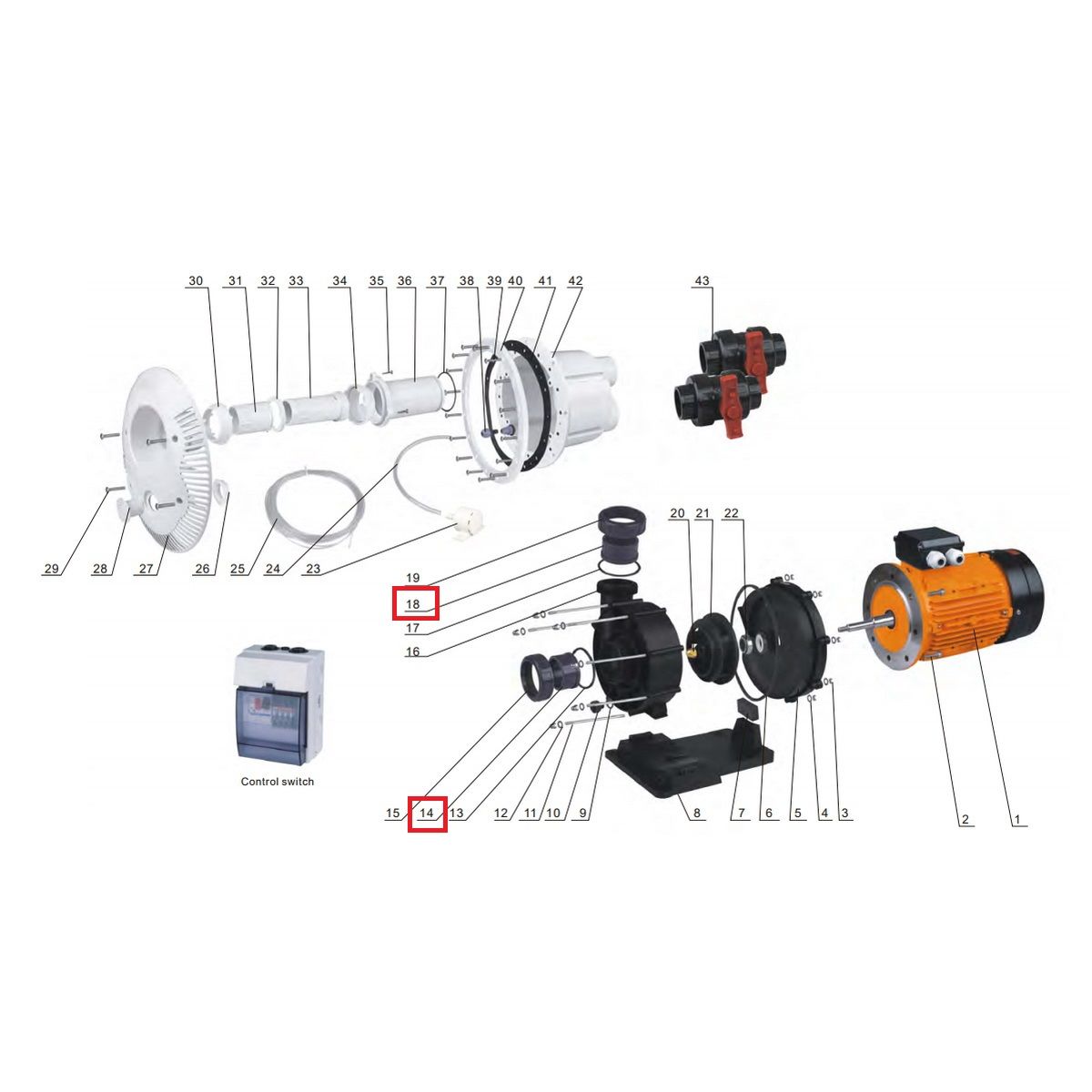 30 31 32 33 34 35 36 37 38 39 40 41 42

43

29 28 27 26 25 24 23

20 21 22

19
18
17
16

Control switch

15 14 13 12 11 10 9 8 7 6 5 4 3 2 1