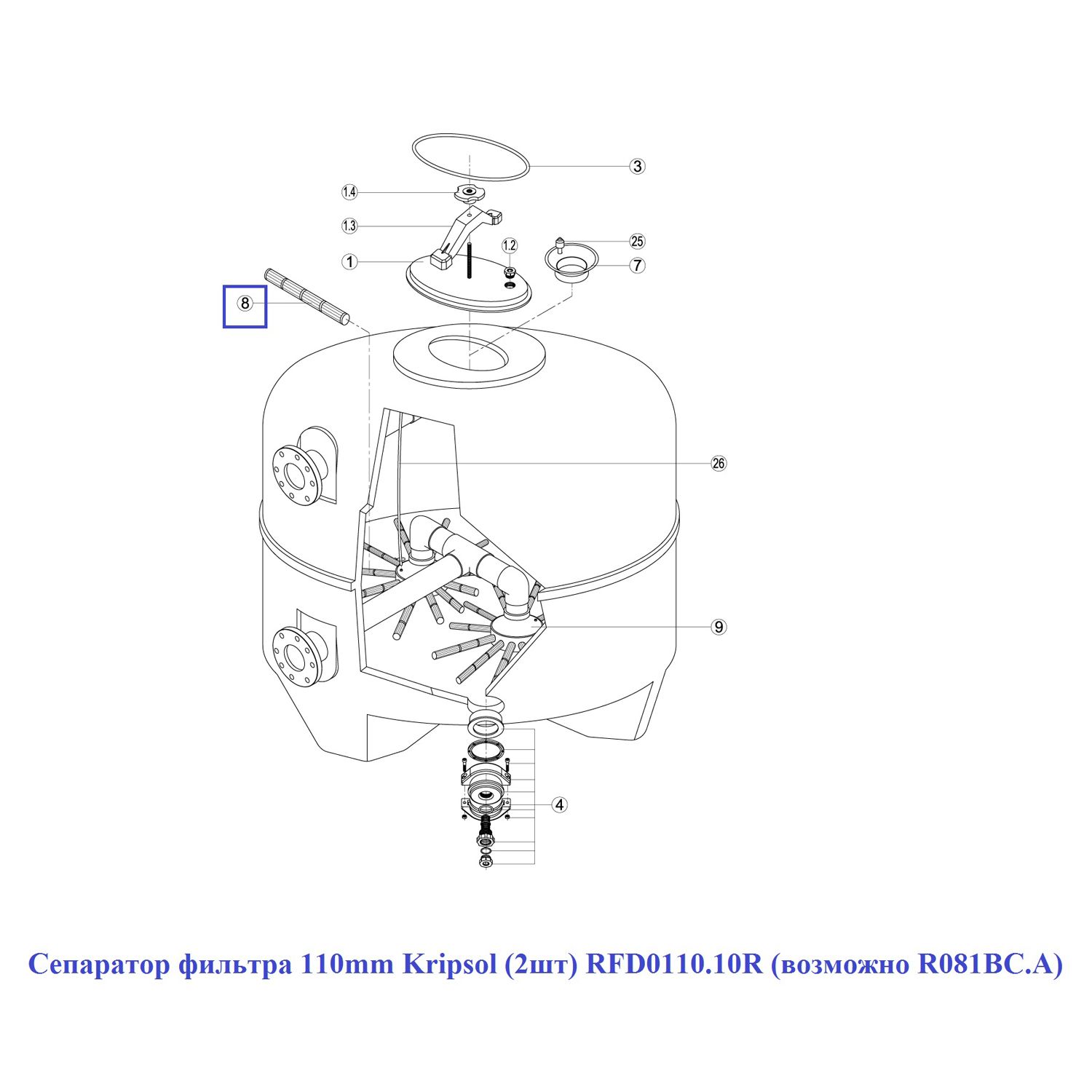 3
1.4
1.3
1.2
25
1
7
8
26
9
4

Сепаратор фильтра 110mm Kripsol (2шт) RFD0110.10R (возможно R081BC.A)