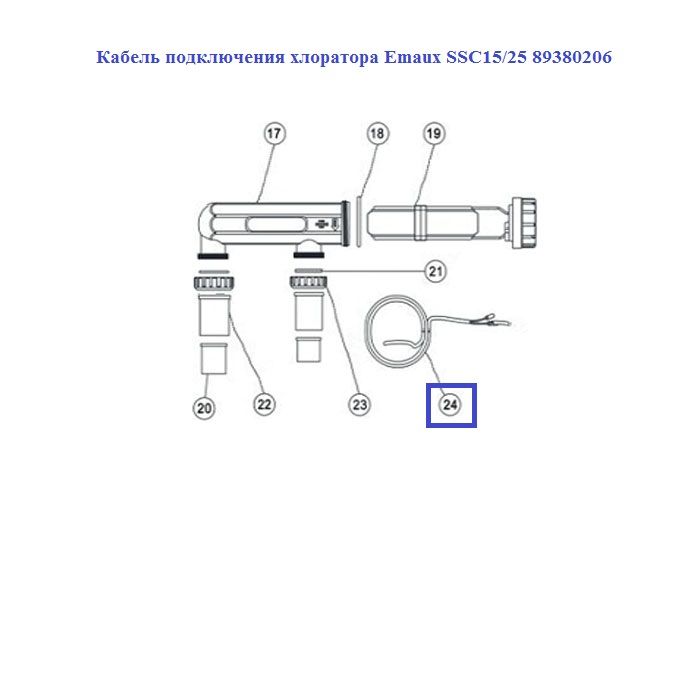 Кабель подключения хлоратора Emaux SSC15/25 89380206

17
18
19
21
20
22
23
24