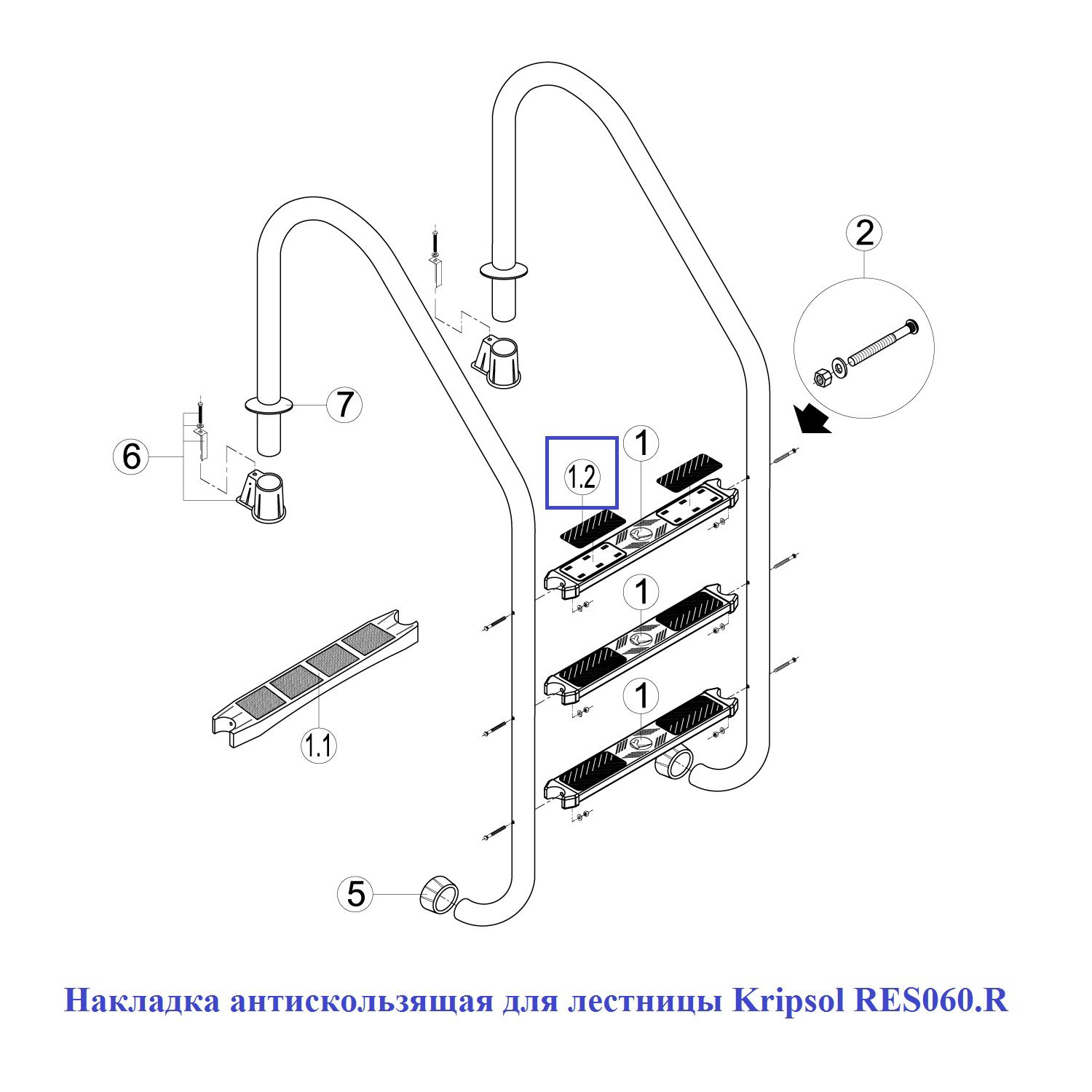 2

7

6

1.2

1

1

1

1.1

5

Накладка антискользящая для лестницы Kripsol RES060.R