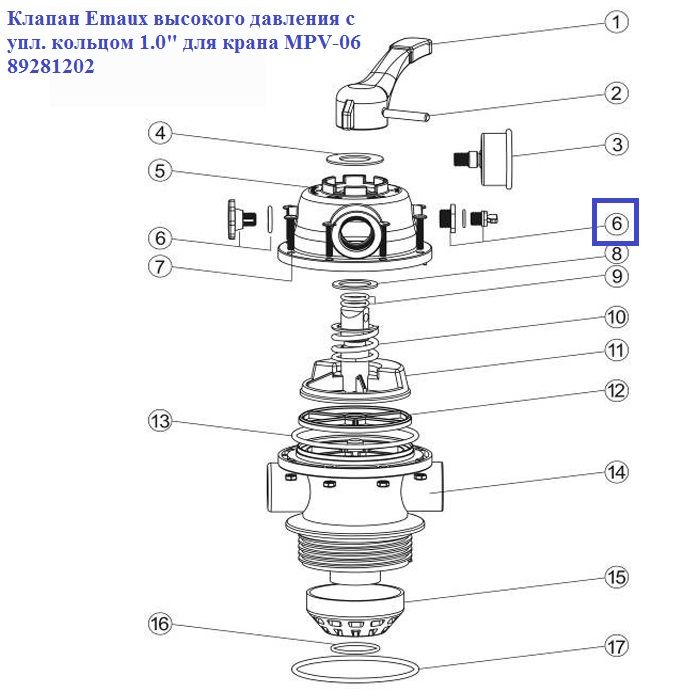 Клапан Emaux высокого давления с упл. кольцом 1.0" для крана MPV-06 89281202

1
2
4
3
5
6
6
7
8
9
10
11
12
13
14
15
16
17