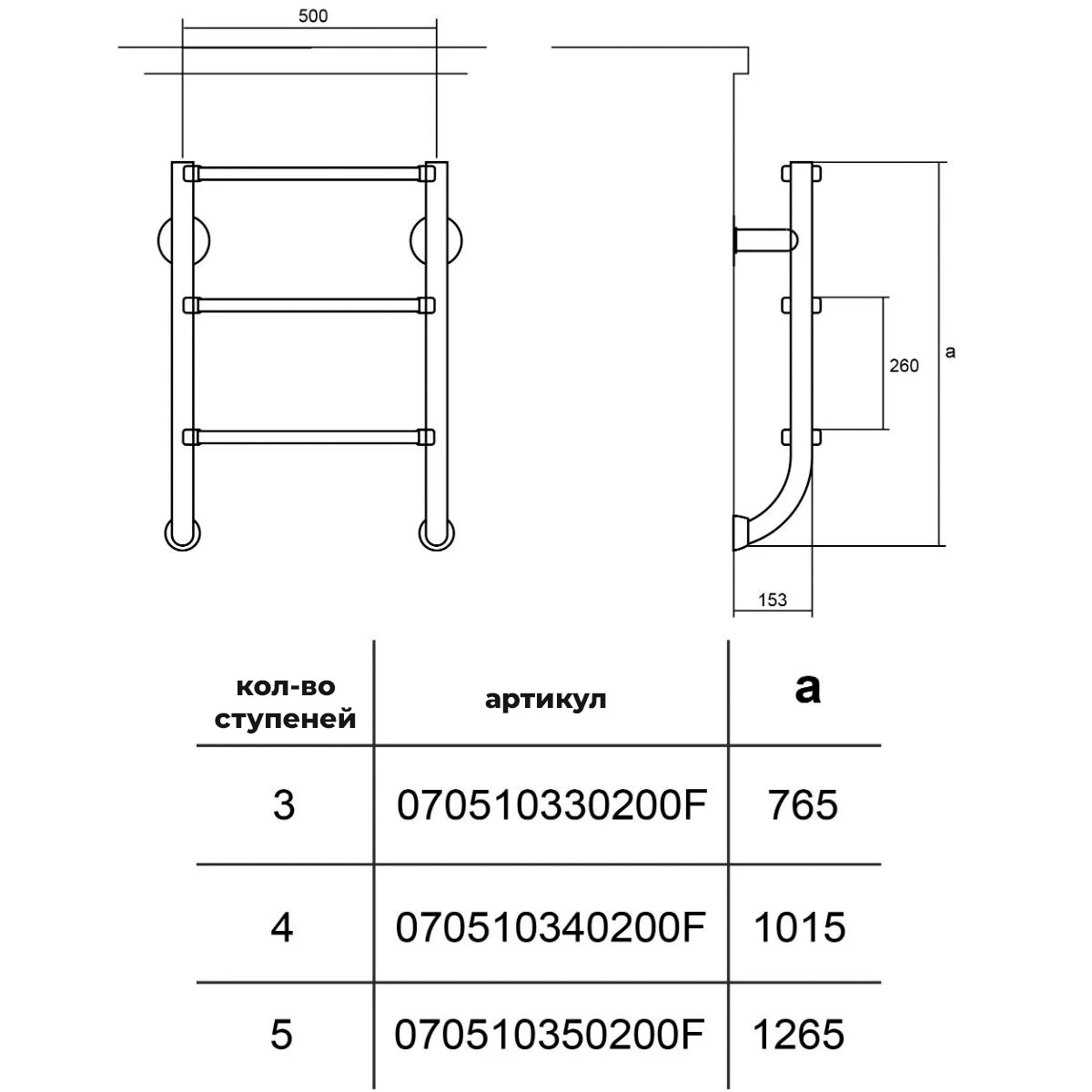 500

260

a

153

| кол-во ступеней | артикул | a |
|---|---|---|
| 3 | 070510330200F | 765 |
| 4 | 070510340200F | 1015 |
| 5 | 070510350200F | 1265 |