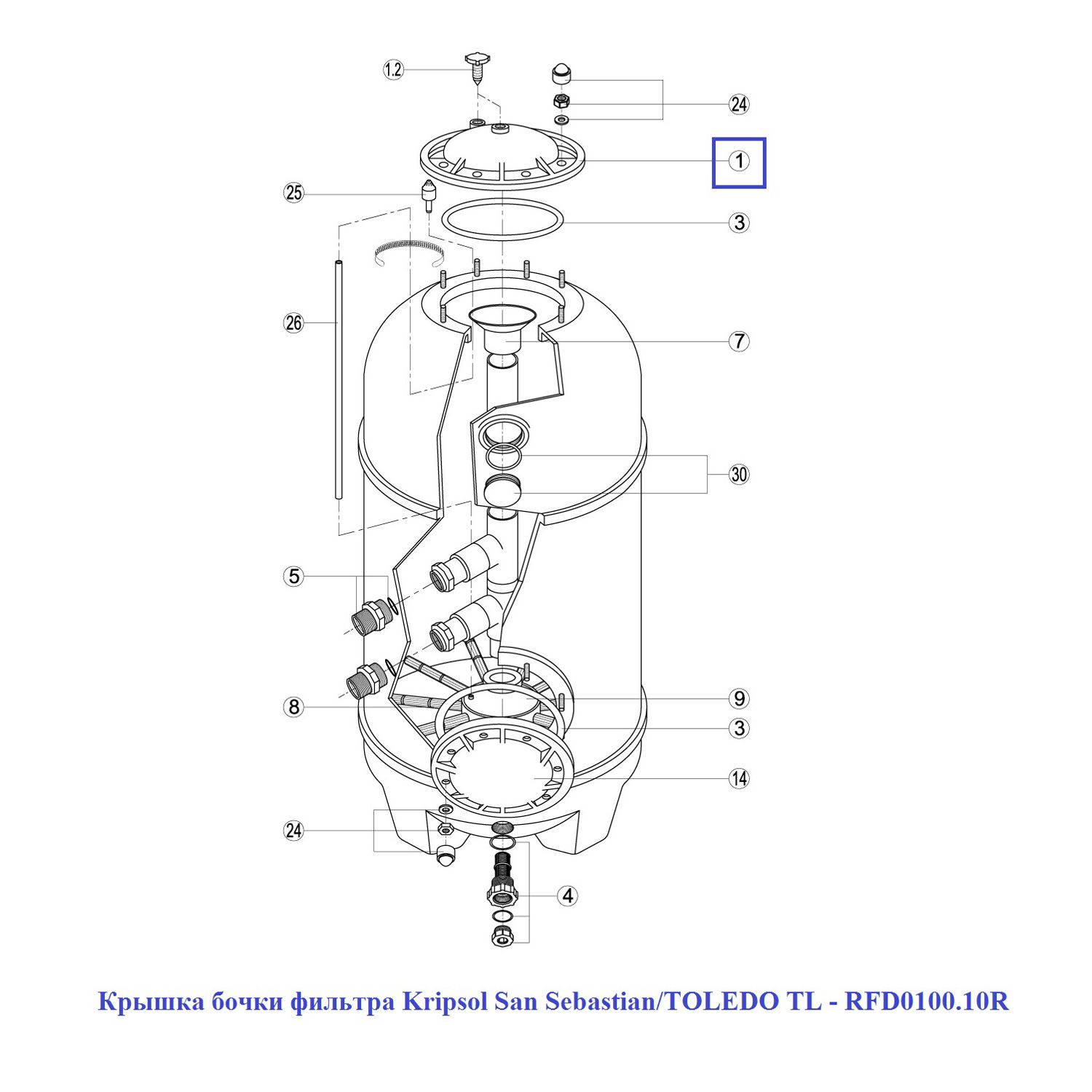 1.2
24
1
25
3
26
7
30
5
8
9
3
14
24
4

Крышка бочки фильтра Kripsol San Sebastian/TOLEDO TL - RFD0100.10R