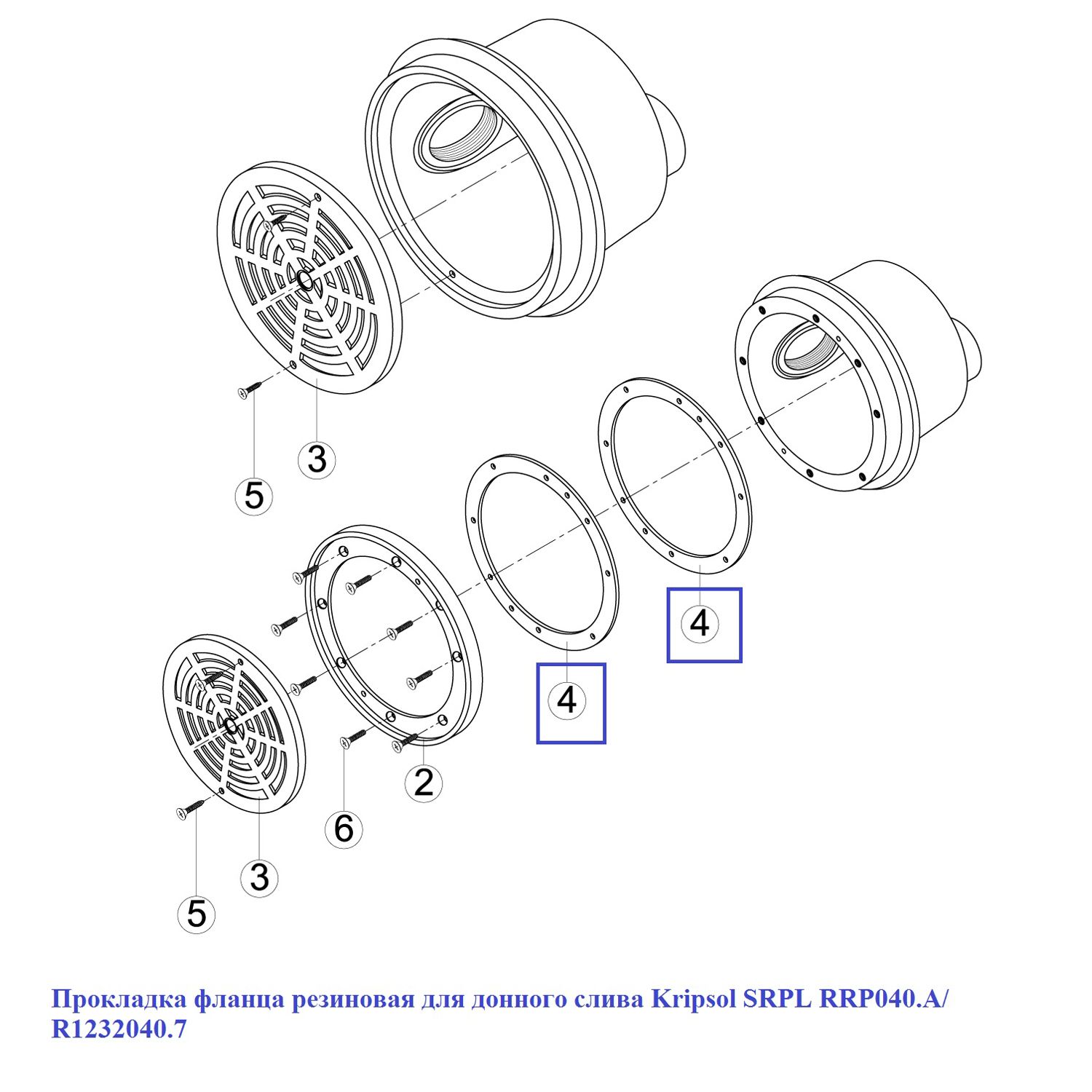 3

5

4

4

2

6

3

5

Прокладка фланца резиновая для донного слива Kripsol SRPL RRP040.A/ R1232040.7