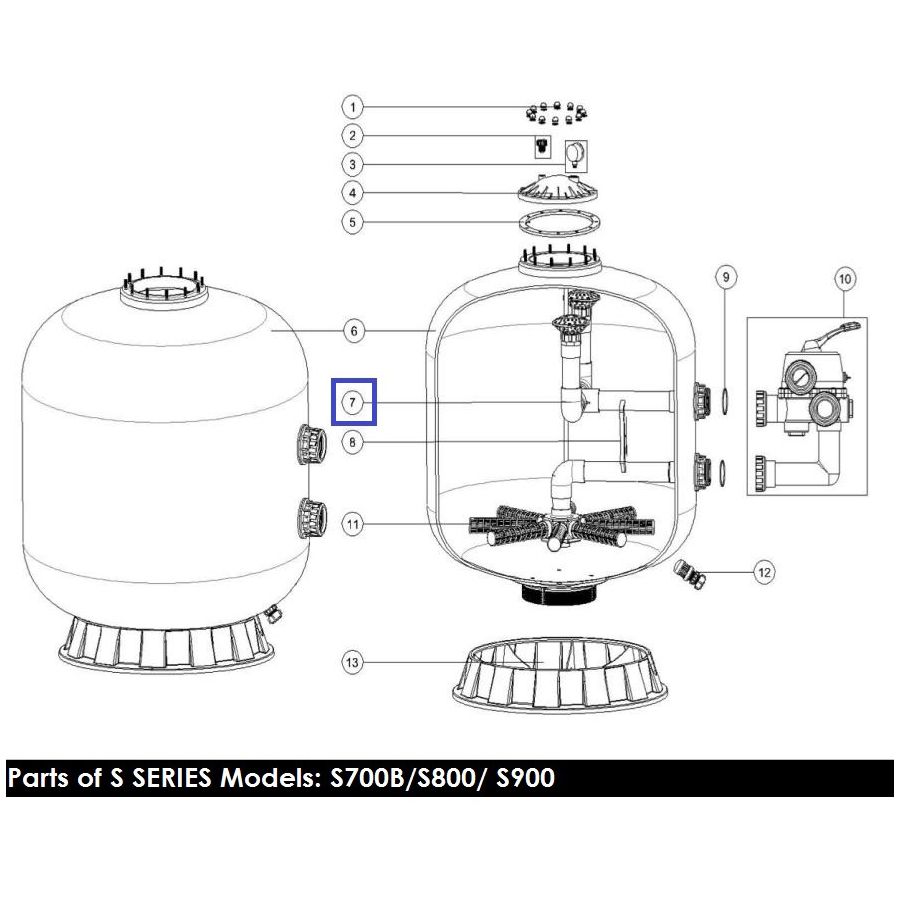 1
2
3
4
5
6
7
8
9
10
11
12
13

Parts of S SERIES Models: S700B/S800/ S900