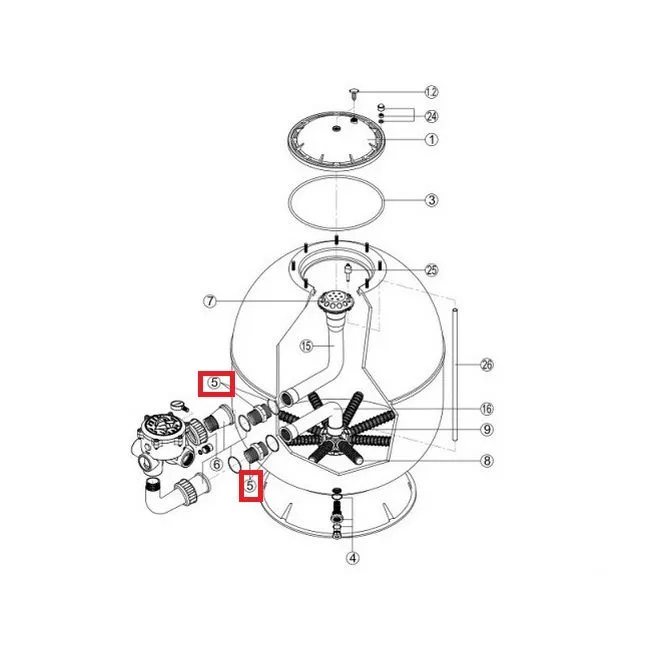 12
24
1
3
25
7
15
26
5
16
9
6
8
5
4